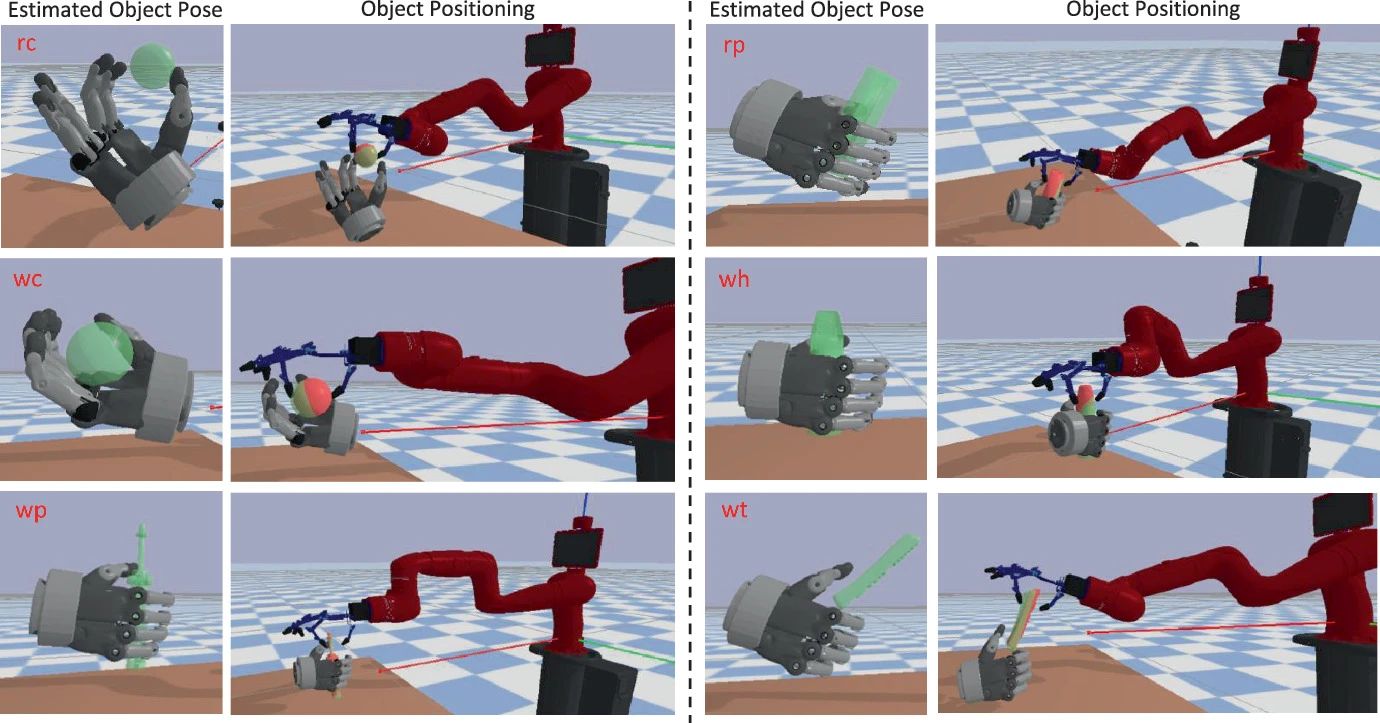 Estimated Object Pose

Object Positioning

rc

wc

wp

Estimated Object Pose

Object Positioning

rp

wh

wt